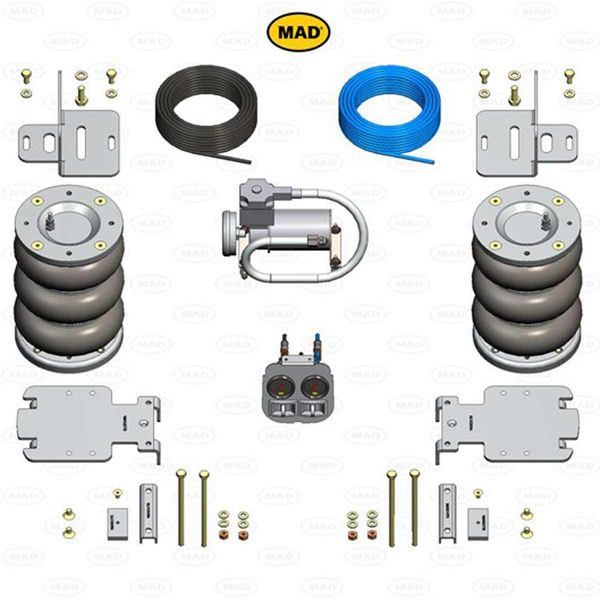 MAD