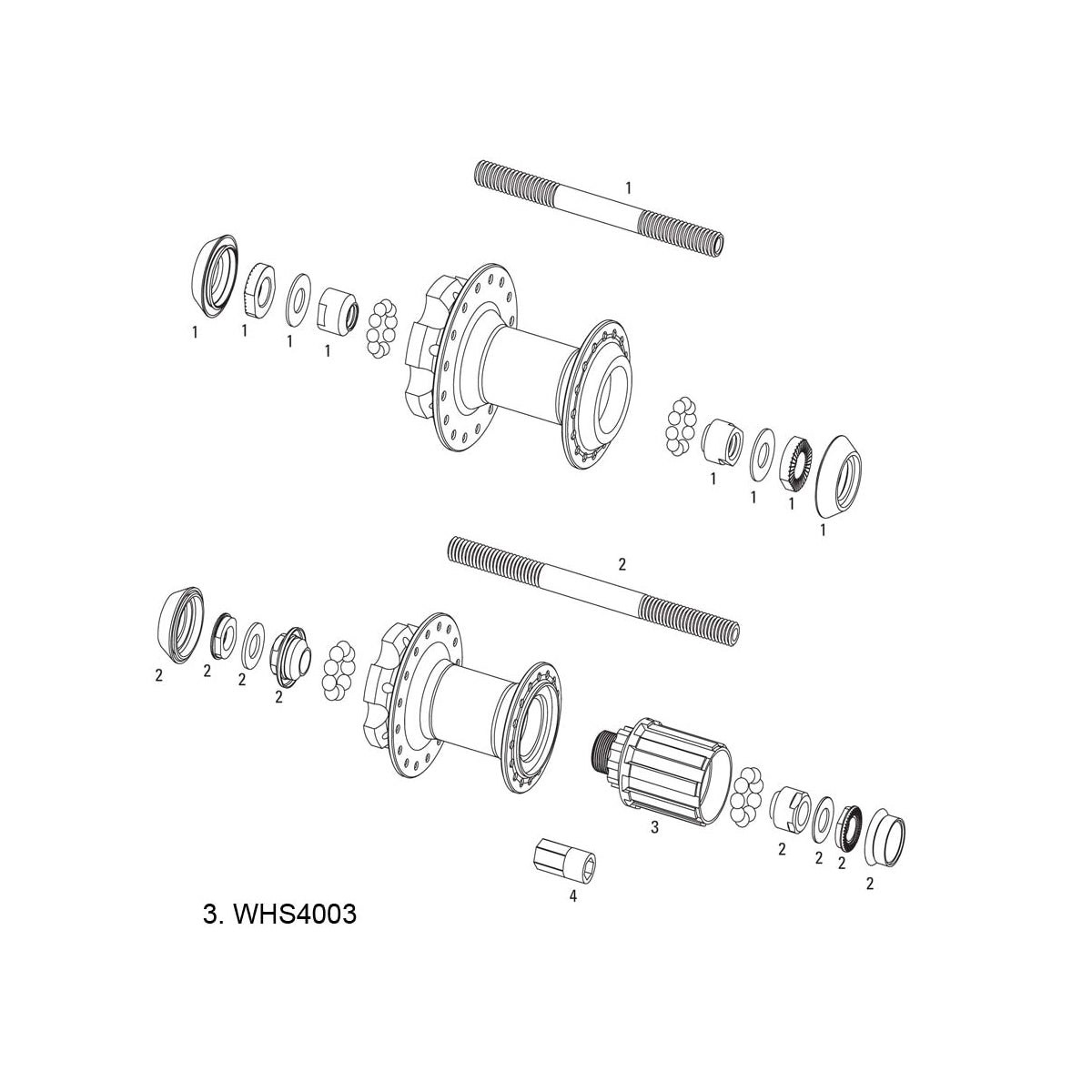 1

1 1 1 1

1 1 1 1

2

2 2 2 2

3

2 2 2 2

4

3. WHS4003